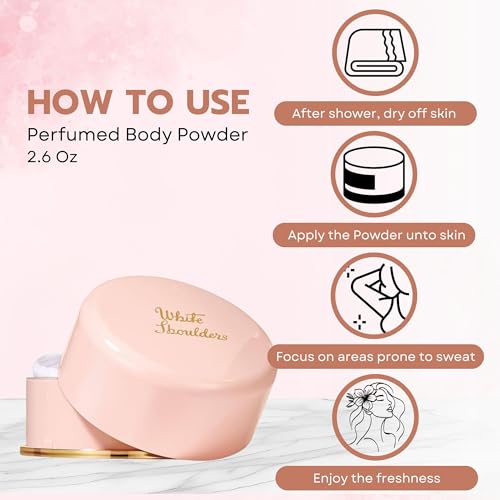 HOW TO USE
Perfumed Body Powder
2.6 Oz

White Shoulders

After shower, dry off skin

Apply the Powder unto skin

Focus on areas prone to sweat

Enjoy the freshness