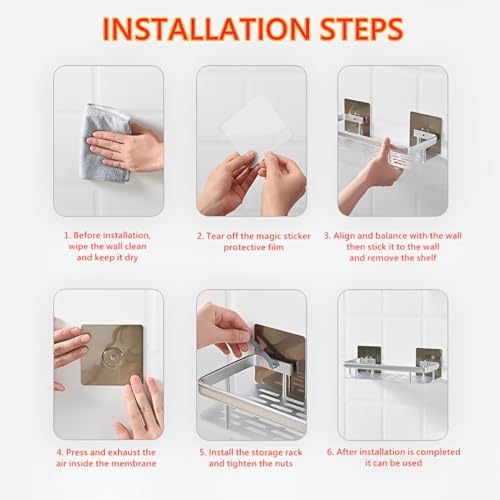 INSTALLATION STEPS

1. Before installation, wipe the wall clean and keep it dry

2. Tear off the magic sticker protective film

3. Align and balance with the wall then stick it to the wall and remove the shelf

4. Press and exhaust the air inside the membrane

5. Install the storage rack and tighten the nuts

6. After installation is completed it can be used