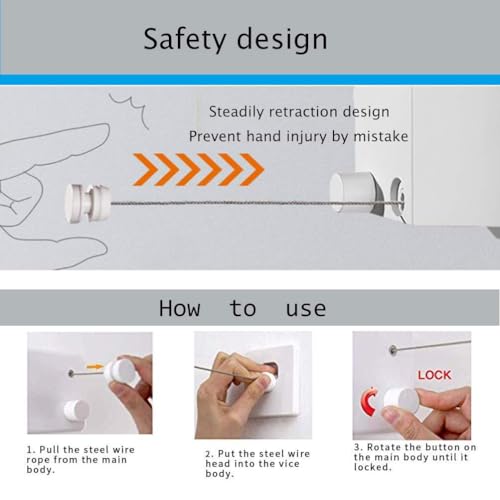 Safety design

Steadily retraction design

Prevent hand injury by mistake

How to use

LOCK

1. Pull the steel wire rope from the main body.

2. Put the steel wire head into the vice body.

3. Rotate the button on the main body until it locked.