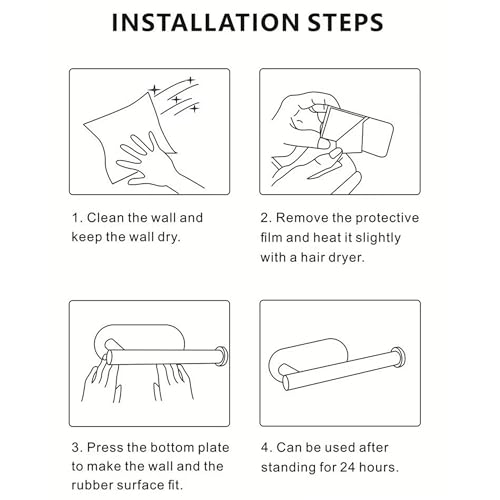 INSTALLATION STEPS

1. Clean the wall and keep the wall dry.

2. Remove the protective film and heat it slightly with a hair dryer.

3. Press the bottom plate to make the wall and the rubber surface fit.

4. Can be used after standing for 24 hours.