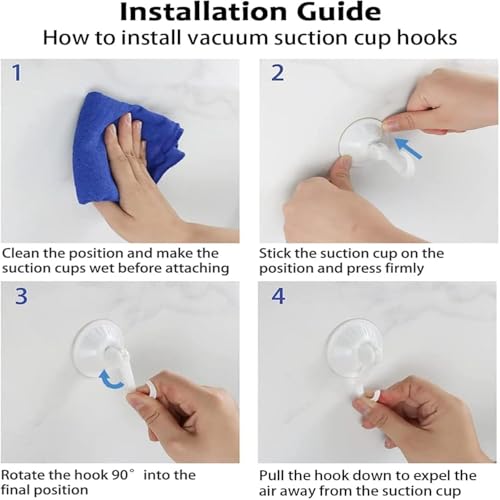 Installation Guide
How to install vacuum suction cup hooks

1

Clean the position and make the suction cups wet before attaching

2

Stick the suction cup on the position and press firmly

3

Rotate the hook 90° into the final position

4

Pull the hook down to expel the air away from the suction cup