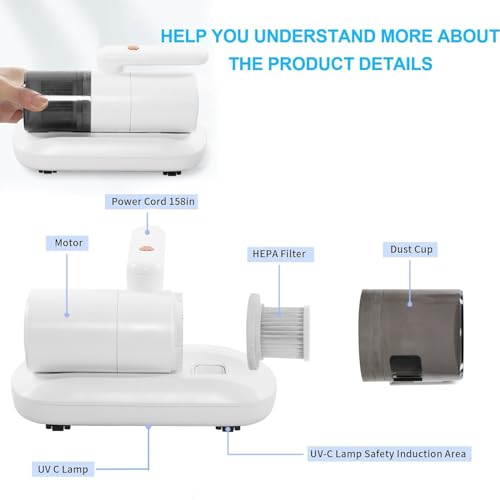 HELP YOU UNDERSTAND MORE ABOUT THE PRODUCT DETAILS

Power Cord 158in

Motor

HEPA Filter

Dust Cup

UV-C Lamp Safety Induction Area

UV C Lamp