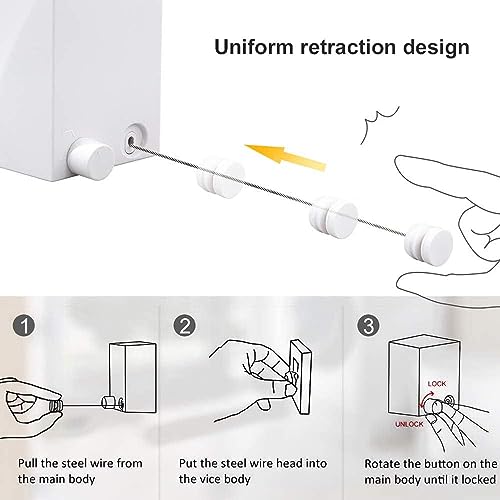 Uniform retraction design

1

Pull the steel wire from the main body

2

Put the steel wire head into the vice body

3

LOCK

UNLOCK

Rotate the button on the main body until it locked