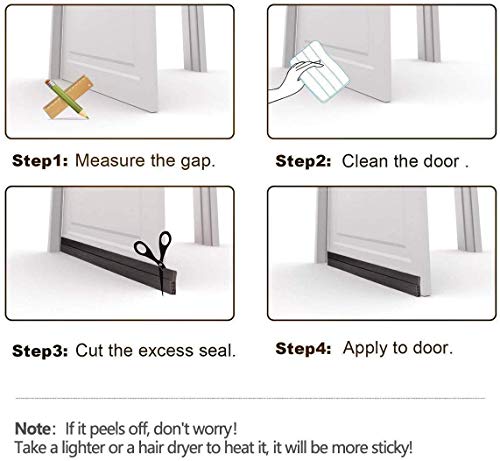 Step1: Measure the gap.

Step2: Clean the door .

Step3: Cut the excess seal.

Step4: Apply to door.

Note: If it peels off, don't worry!
Take a lighter or a hair dryer to heat it, it will be more sticky!