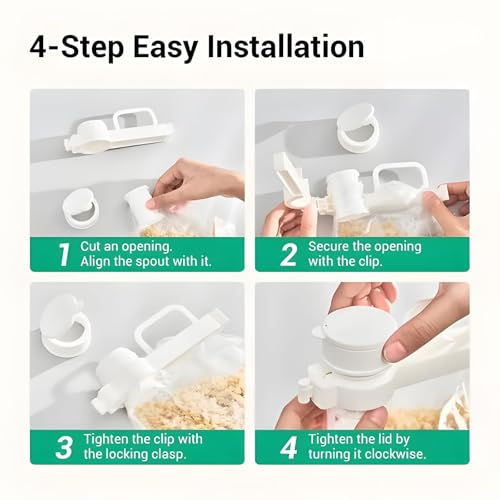 4-Step Easy Installation

1 Cut an opening. Align the spout with it.

2 Secure the opening with the clip.

3 Tighten the clip with the locking clasp.

4 Tighten the lid by turning it clockwise.