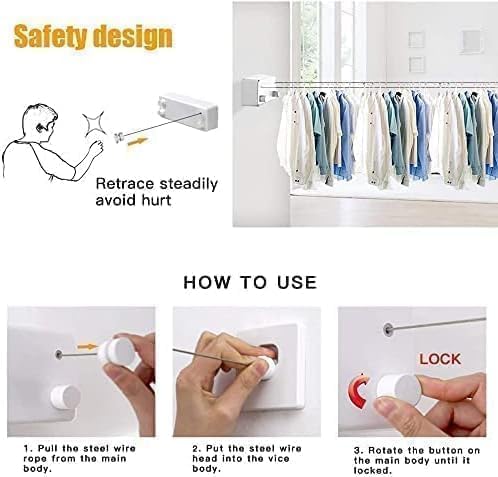 Safety design

Retrace steadily avoid hurt

HOW TO USE

LOCK

1. Pull the steel wire rope from the main body.

2. Put the steel wire head into the vice body.

3. Rotate the button on the main body until it locked.