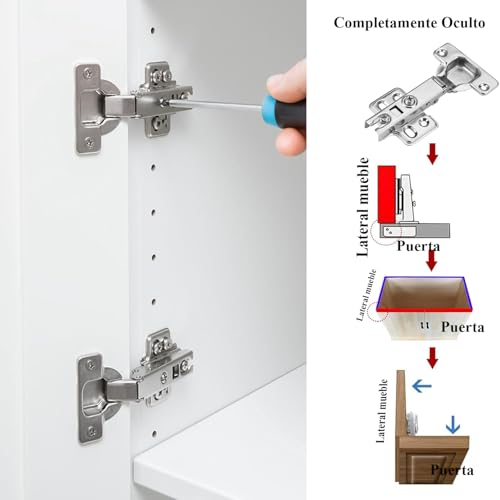 Completamente Oculto

Lateral mueble

Puerta

Lateral mueble

Puerta

Lateral mueble

Puerta