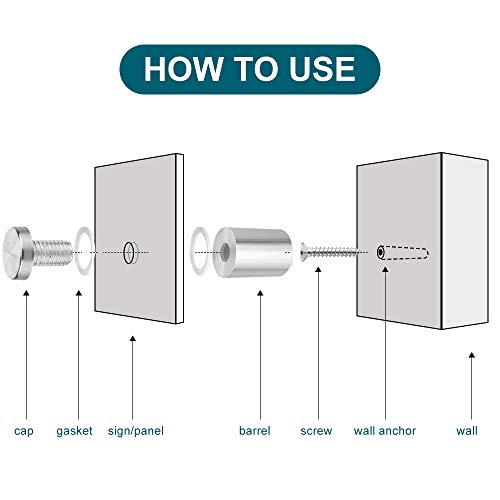 HOW TO USE

cap gasket sign/panel barrel screw wall anchor wall