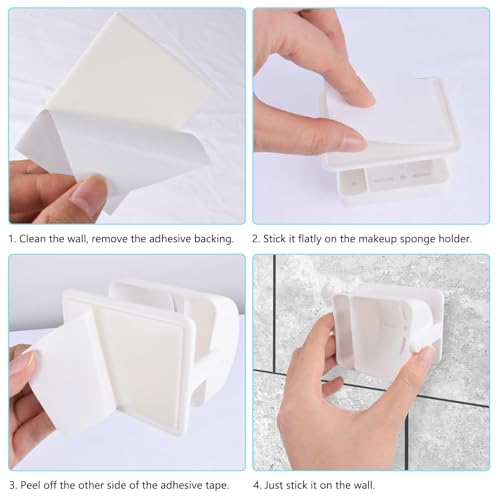 1. Clean the wall, remove the adhesive backing.

2. Stick it flatly on the makeup sponge holder.

3. Peel off the other side of the adhesive tape.

4. Just stick it on the wall.