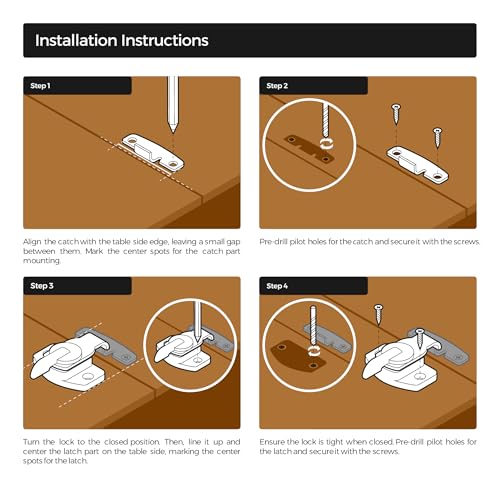 Installation Instructions

Step 1

Align the catch with the table side edge, leaving a small gap between them. Mark the center spots for the catch part mounting.

Step 2

Pre-drill pilot holes for the catch and secure it with the screws.

Step 3

Turn the lock to the closed position. Then, line it up and center the latch part on the table side, marking the center spots for the latch.

Step 4

Ensure the lock is tight when closed. Pre-drill pilot holes for the latch and secure it with the screws.