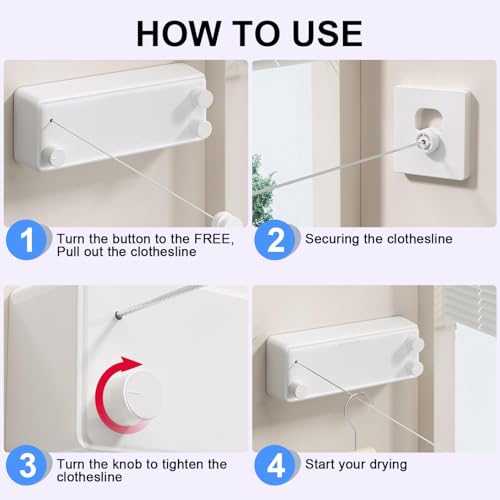 HOW TO USE

1 Turn the button to the FREE, Pull out the clothesline

2 Securing the clothesline

3 Turn the knob to tighten the clothesline

4 Start your drying