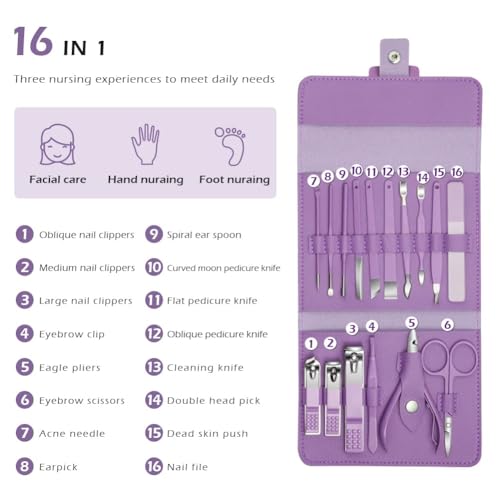 16 IN 1

Three nursing experiences to meet daily needs

Facial care
Hand nuraing
Foot nuraing

1 Oblique nail clippers
2 Medium nail clippers
3 Large nail clippers
4 Eyebrow clip
5 Eagle pliers
6 Eyebrow scissors
7 Acne needle
8 Earpick

9 Spiral ear spoon
10 Curved moon pedicure knife
11 Flat pedicure knife
12 Oblique pedicure knife
13 Cleaning knife
14 Double head pick
15 Dead skin push
16 Nail file

7 8 9 10 11 12 13 14 15 16
1 2 3 4 5 6