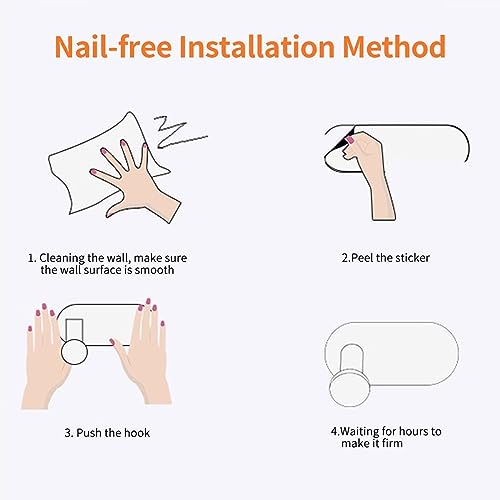 Nail-free Installation Method

1. Cleaning the wall, make sure the wall surface is smooth

2.Peel the sticker

3. Push the hook

4.Waiting for hours to make it firm