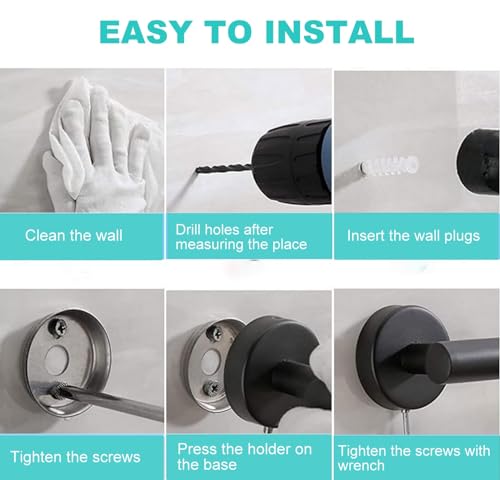 EASY TO INSTALL

Clean the wall

Drill holes after measuring the place

Insert the wall plugs

Tighten the screws

Press the holder on the base

Tighten the screws with wrench