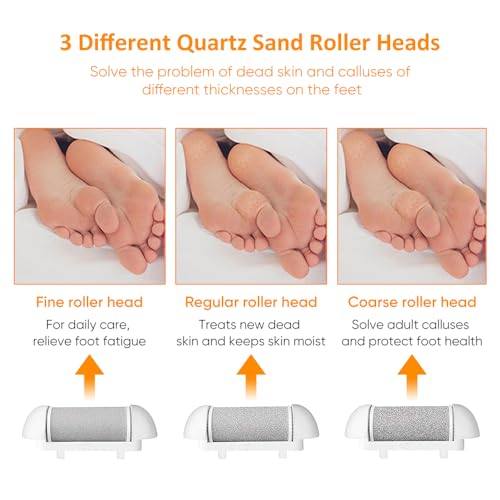 3 Different Quartz Sand Roller Heads

Solve the problem of dead skin and calluses of different thicknesses on the feet

Fine roller head

For daily care, relieve foot fatigue

Regular roller head

Treats new dead skin and keeps skin moist

Coarse roller head

Solve adult calluses and protect foot health