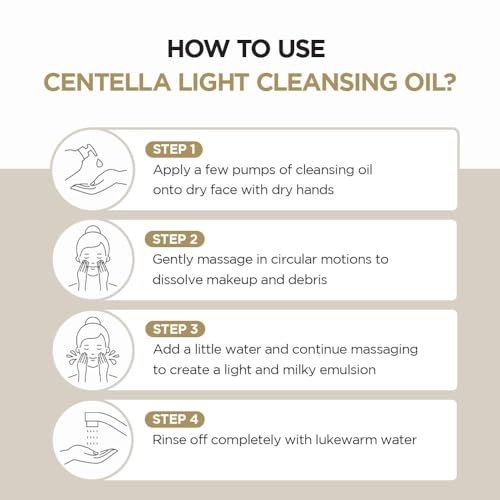 HOW TO USE
CENTELLA LIGHT CLEANSING OIL?

STEP 1
Apply a few pumps of cleansing oil onto dry face with dry hands

STEP 2
Gently massage in circular motions to dissolve makeup and debris

STEP 3
Add a little water and continue massaging to create a light and milky emulsion

STEP 4
Rinse off completely with lukewarm water