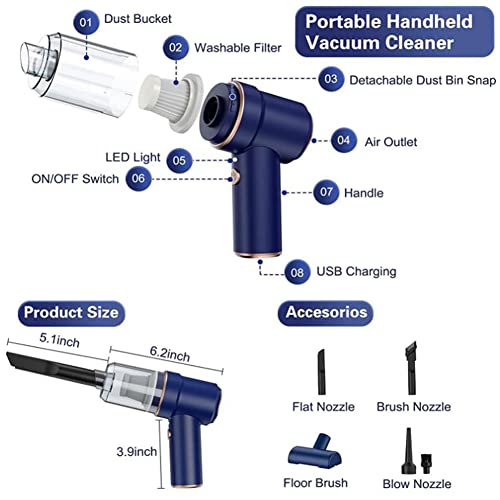 Portable Handheld Vacuum Cleaner

01 Dust Bucket

02 Washable Filter

03 Detachable Dust Bin Snap

04 Air Outlet

LED Light 05

ON/OFF Switch 06

07 Handle

08 USB Charging

Product Size

5.1inch

6.2inch

3.9inch

Accesorios

Flat Nozzle

Brush Nozzle

Floor Brush

Blow Nozzle