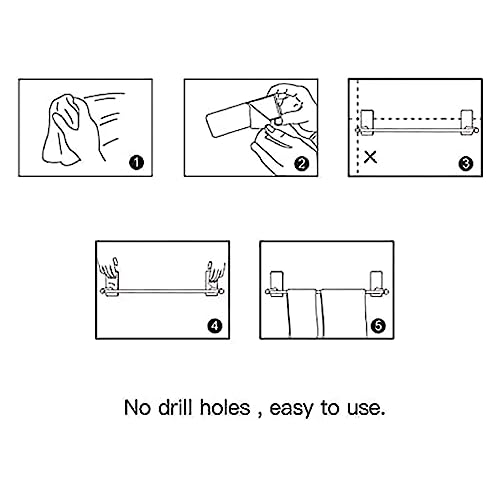 1

2

×

3

4

5

No drill holes , easy to use.