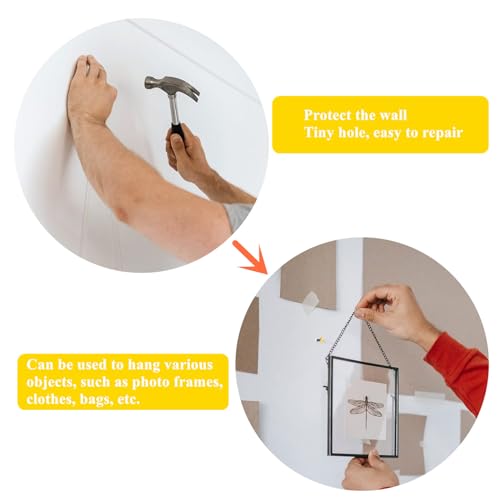 Protect the wall
Tiny hole, easy to repair

Can be used to hang various objects, such as photo frames, clothes, bags, etc.