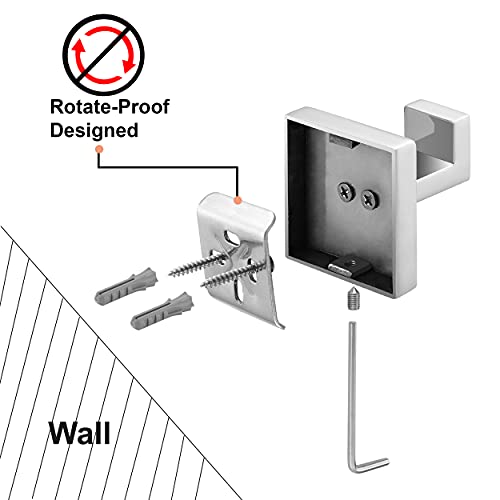 Rotate-Proof Designed

Wall