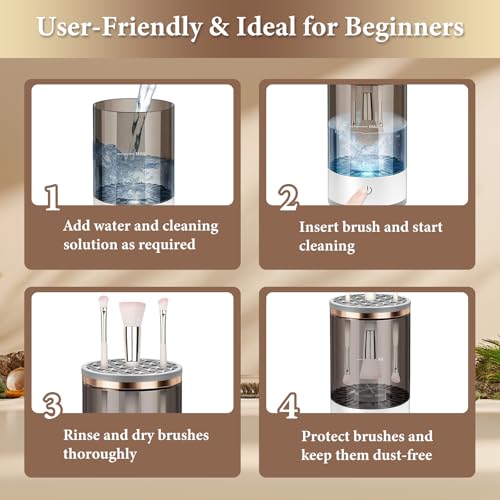 User-Friendly & Ideal for Beginners

1

Add water and cleaning solution as required

2

Insert brush and start cleaning

3

Rinse and dry brushes thoroughly

4

Protect brushes and keep them dust-free