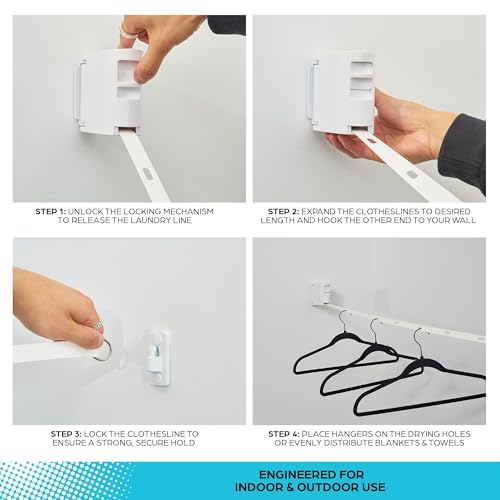 STEP 1: UNLOCK THE LOCKING MECHANISM TO RELEASE THE LAUNDRY LINE

STEP 2: EXPAND THE CLOTHESLINES TO DESIRED LENGTH AND HOOK THE OTHER END TO YOUR WALL

STEP 3: LOCK THE CLOTHESLINE TO ENSURE A STRONG, SECURE HOLD

STEP 4: PLACE HANGERS ON THE DRYING HOLES OR EVENLY DISTRIBUTE BLANKETS & TOWELS

ENGINEERED FOR INDOOR & OUTDOOR USE