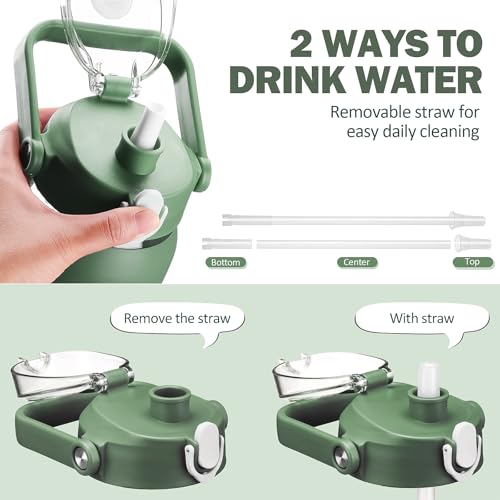 2 WAYS TO DRINK WATER

Removable straw for easy daily cleaning

Bottom

Center

Top

Remove the straw

With straw