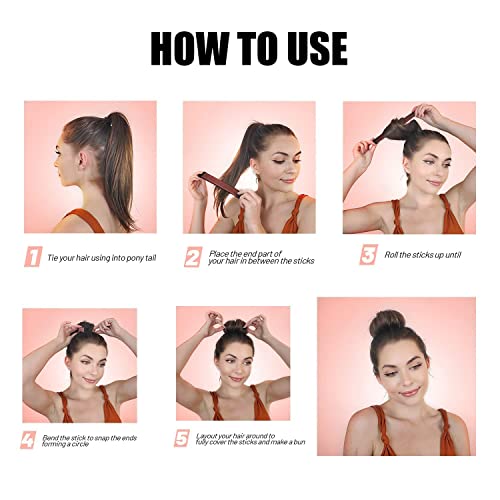 HOW TO USE

1 Tie your hair using into pony tail

2 Place the end part of your hair in between the sticks

3 Roll the sticks up until

4 Bend the stick to snap the ends forming a circle

5 Layout your hair around to fully cover the sticks and make a bun