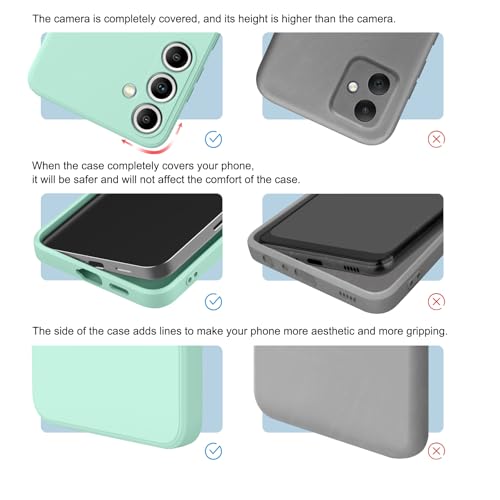 The camera is completely covered, and its height is higher than the camera.

When the case completely covers your phone,
it will be safer and will not affect the comfort of the case.

The side of the case adds lines to make your phone more aesthetic and more gripping.