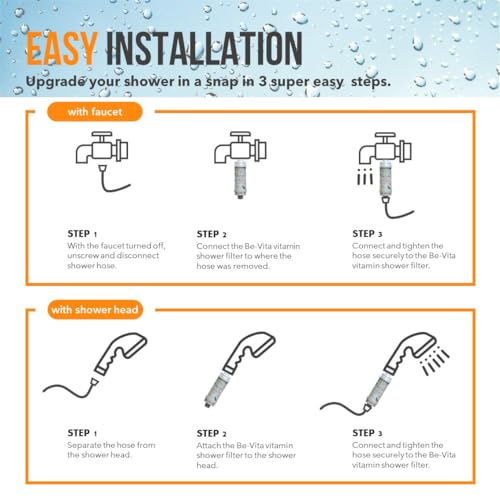 EASY INSTALLATION
Upgrade your shower in a snap in 3 super easy steps.

with faucet

STEP 1
With the faucet turned off, unscrew and disconnect shower hose.

STEP 2
Connect the Be-Vita vitamin shower filter to where the hose was removed.

STEP 3
Connect and tighten the hose securely to the Be-Vita vitamin shower filter.

with shower head

STEP 1
Separate the hose from the shower head.

STEP 2
Attach the Be-Vita vitamin shower filter to the shower head.

STEP 3
Connect and tighten the hose securely to the Be-Vita vitamin shower filter.