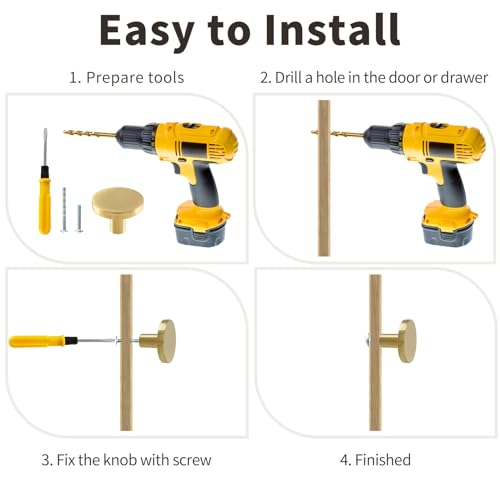 Easy to Install

1. Prepare tools

2. Drill a hole in the door or drawer

3. Fix the knob with screw

4. Finished