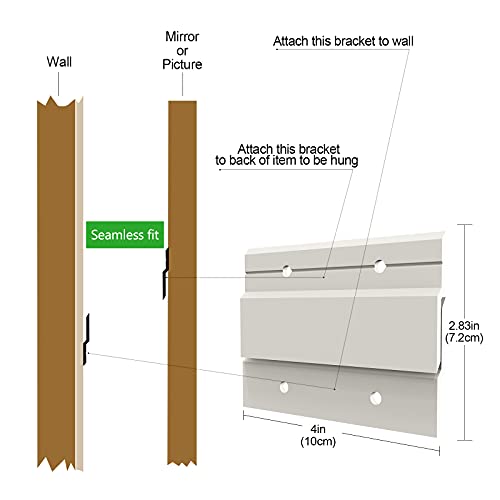 Wall

Mirror
or
Picture

Attach this bracket to wall

Attach this bracket
to back of item to be hung

Seamless fit

2.83in
(7.2cm)

4in
(10cm)