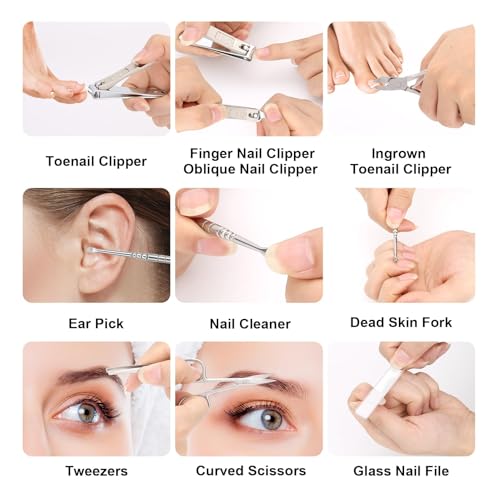 Toenail Clipper

Finger Nail Clipper
Oblique Nail Clipper

Ingrown
Toenail Clipper

Ear Pick

Nail Cleaner

Dead Skin Fork

Tweezers

Curved Scissors

Glass Nail File