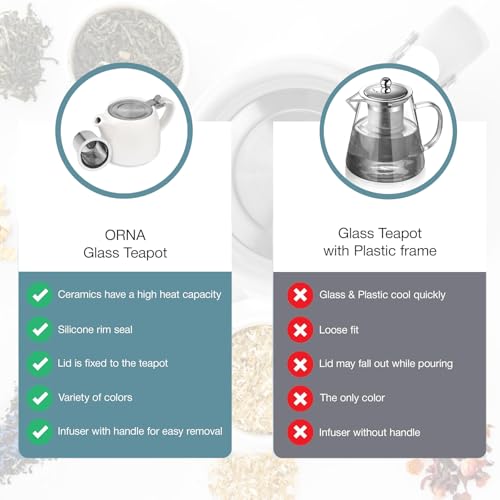 ORNA
Glass Teapot

Ceramics have a high heat capacity

Silicone rim seal

Lid is fixed to the teapot

Variety of colors

Infuser with handle for easy removal

Glass Teapot
with Plastic frame

Glass & Plastic cool quickly

Loose fit

Lid may fall out while pouring

The only color

Infuser without handle