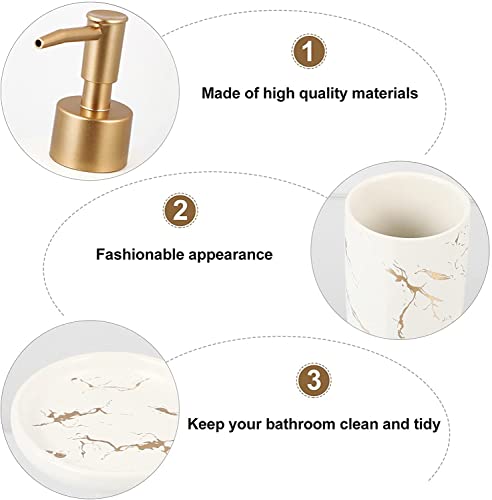 1

Made of high quality materials

2

Fashionable appearance

3

Keep your bathroom clean and tidy