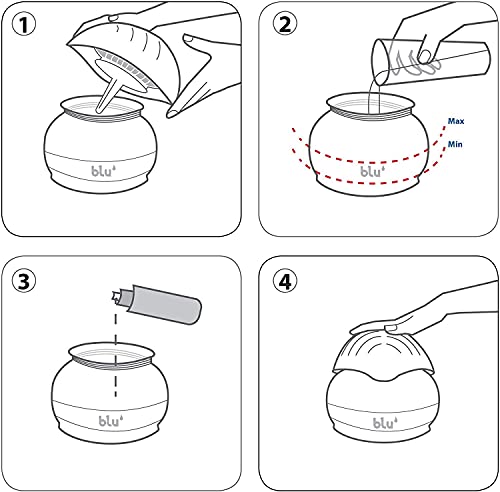 1

blu

2

Max

Min

blu

3

blu

4

blu