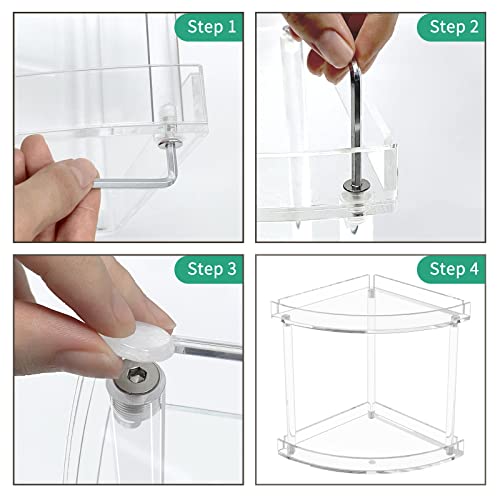 Step 1

Step 2

Step 3

Step 4