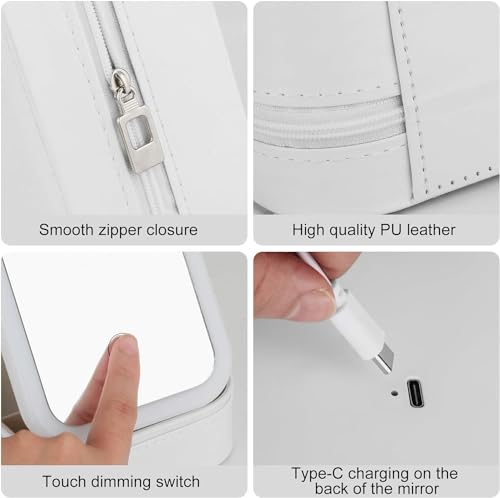 Smooth zipper closure

High quality PU leather

Touch dimming switch

Type-C charging on the back of the mirror