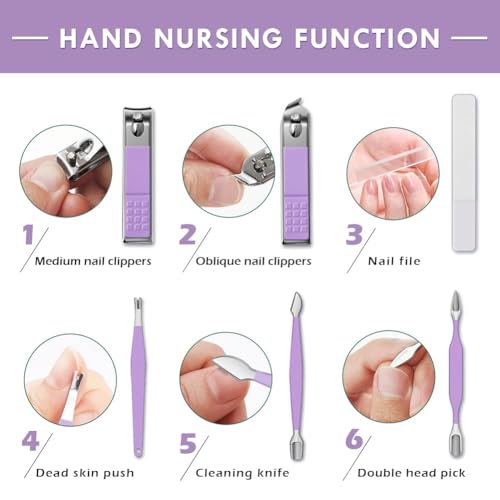 HAND NURSING FUNCTION

1
Medium nail clippers

2
Oblique nail clippers

3
Nail file

4
Dead skin push

5
Cleaning knife

6
Double head pick