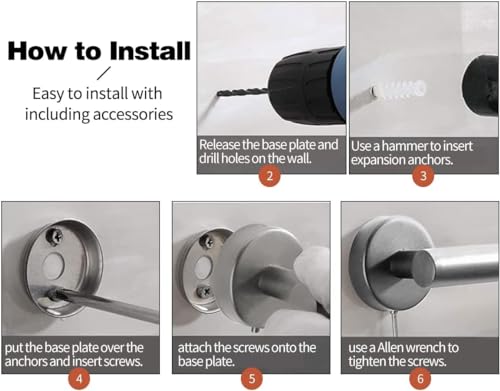 How to Install

Easy to install with including accessories

Release the base plate and drill holes on the wall.
2

Use a hammer to insert expansion anchors.
3

put the base plate over the anchors and insert screws.
4

attach the screws onto the base plate.
5

use a Allen wrench to tighten the screws.
6