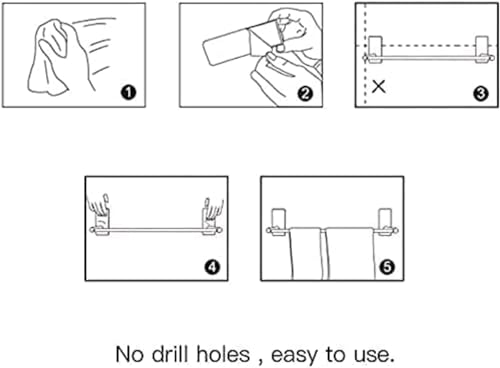 1

2

×
3

4

5

No drill holes , easy to use.