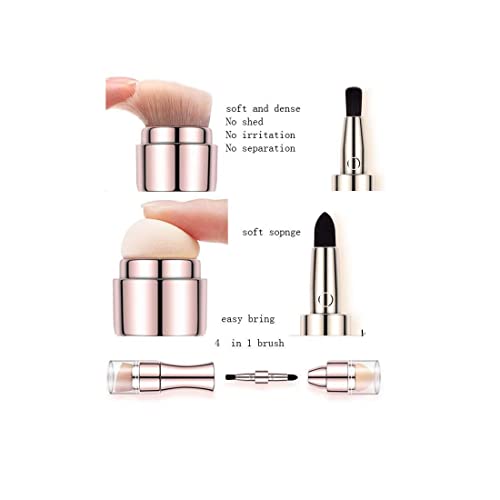 soft and dense
No shed
No irritation
No separation

soft sopnge

easy bring

4 in 1 brush