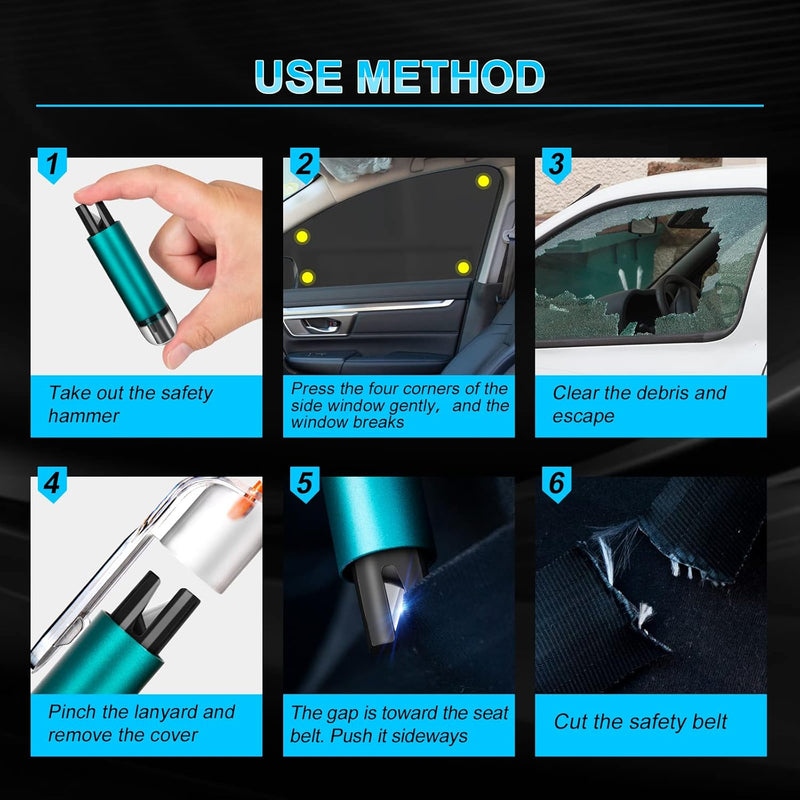 USE METHOD

1

Take out the safety hammer

2

Press the four corners of the side window gently, and the window breaks

3

Clear the debris and escape

4

Pinch the lanyard and remove the cover

5

The gap is toward the seat belt. Push it sideways

6

Cut the safety belt