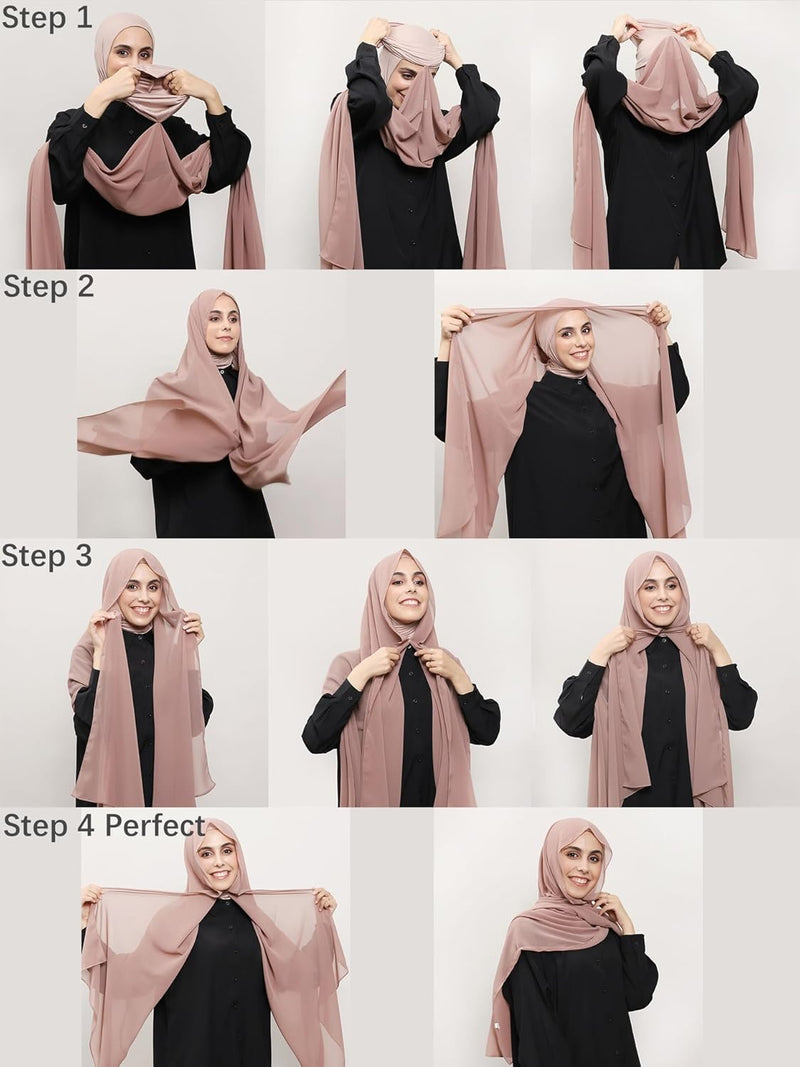 Step 1

Step 2

Step 3

Step 4 Perfect