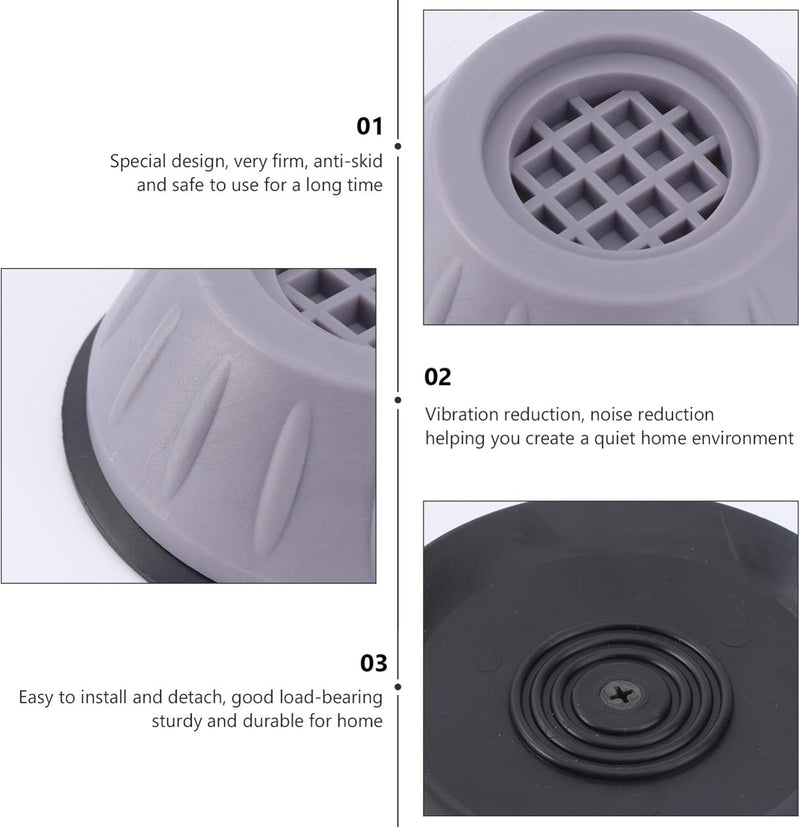 01

Special design, very firm, anti-skid and safe to use for a long time

02

Vibration reduction, noise reduction helping you create a quiet home environment

03

Easy to install and detach, good load-bearing sturdy and durable for home