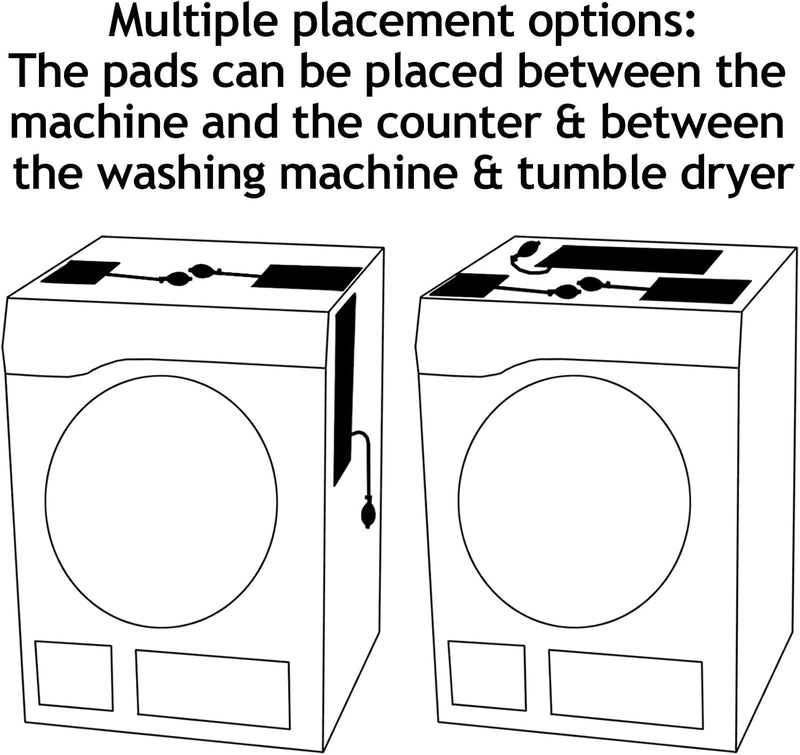 Multiple placement options:
The pads can be placed between the machine and the counter & between the washing machine & tumble dryer