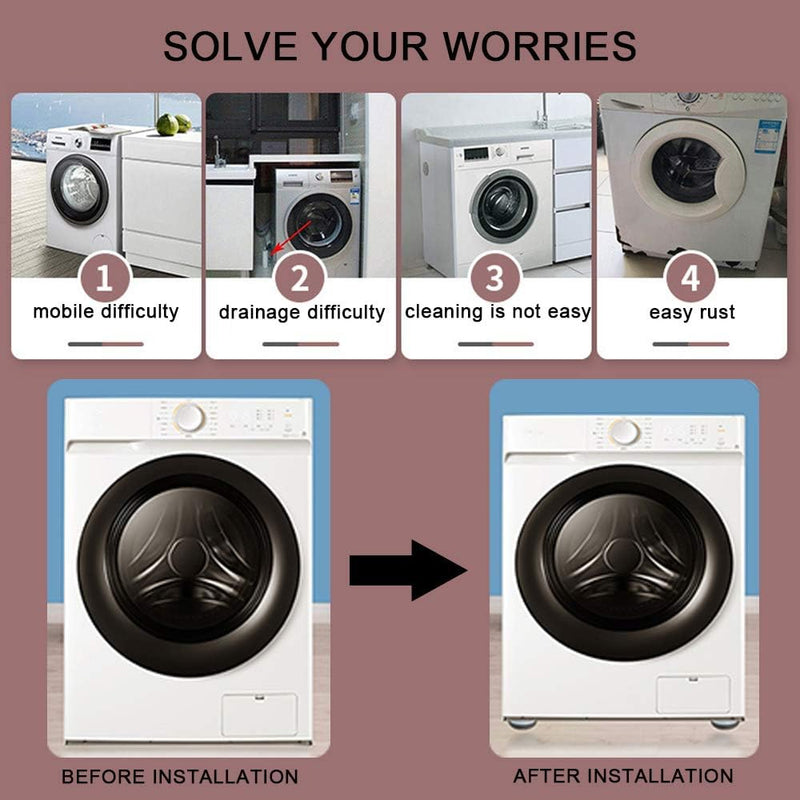 SOLVE YOUR WORRIES

1
mobile difficulty

2
drainage difficulty

3
cleaning is not easy

4
easy rust

BEFORE INSTALLATION

AFTER INSTALLATION