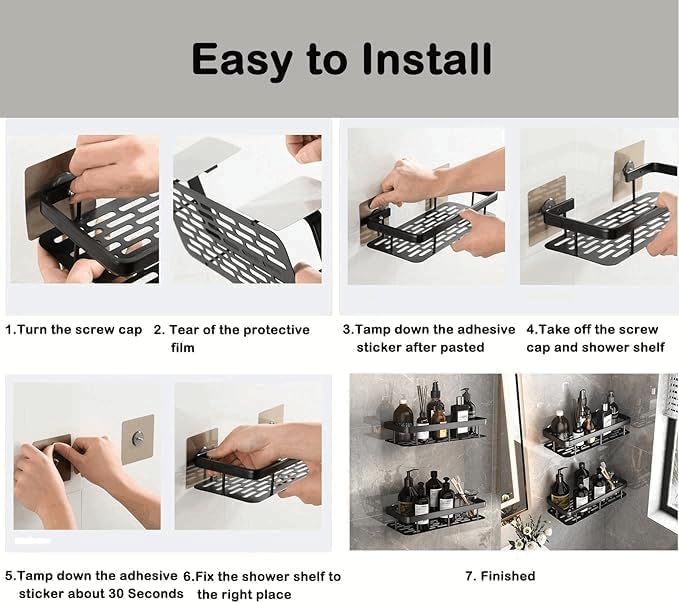 Easy to Install

1.Turn the screw cap

2. Tear of the protective film

3.Tamp down the adhesive sticker after pasted

4.Take off the screw cap and shower shelf

5.Tamp down the adhesive sticker about 30 Seconds

6.Fix the shower shelf to the right place

7. Finished