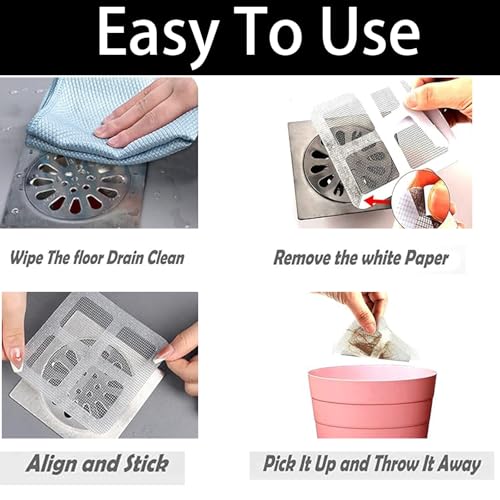 Easy To Use

Wipe The floor Drain Clean

Remove the white Paper

Align and Stick

Pick It Up and Throw It Away