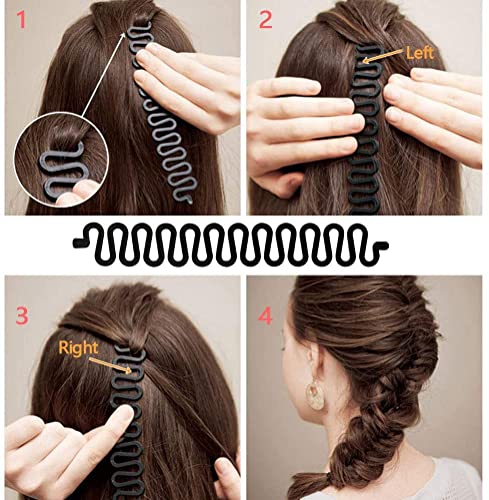 1

2

Left

3

Right

4